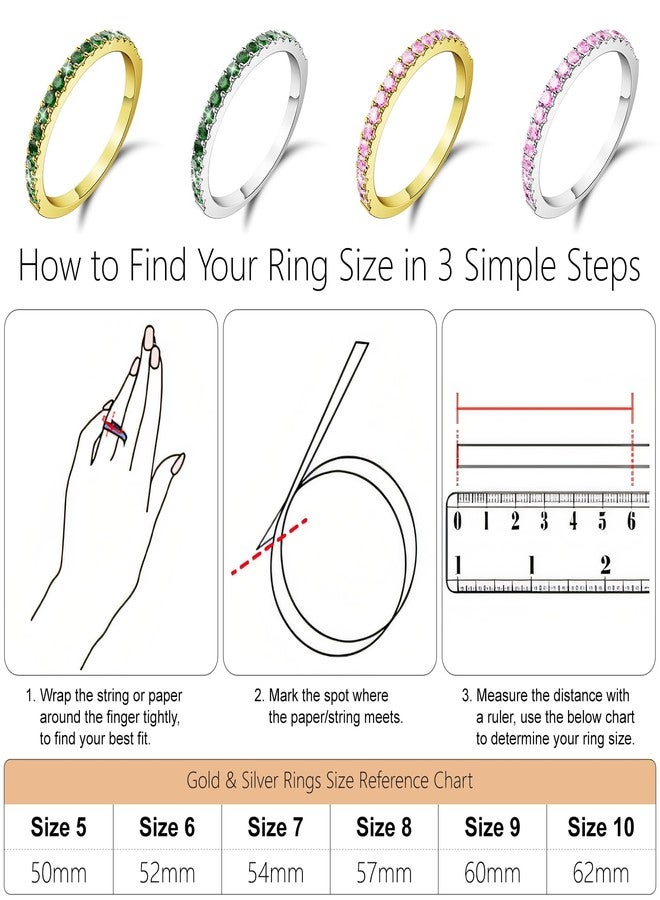 How to Find Your Ring Size in 3 Simple Steps

0 1 2 3 4 5 6

1 1 2

1. Wrap the string or paper around the finger tightly, to find your best fit.

2. Mark the spot where the paper/string meets.

3. Measure the distance with a ruler, use the below chart to determine your ring size.

Gold & Silver Rings Size Reference Chart

| Size 5 | Size 6 | Size 7 | Size 8 | Size 9 | Size 10 |
|---|---|---|---|---|---|
| 50mm | 52mm | 54mm | 57mm | 60mm | 62mm |